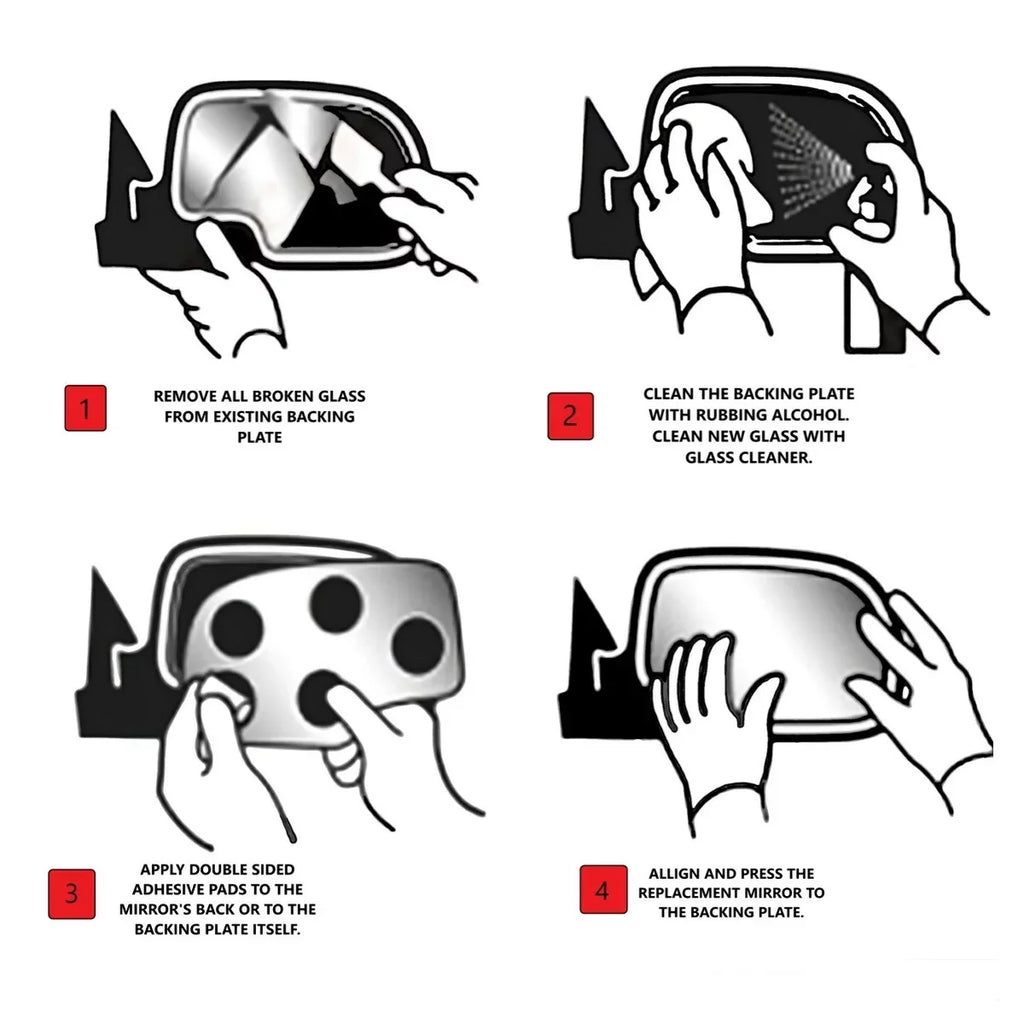 1

REMOVE ALL BROKEN GLASS FROM EXISTING BACKING PLATE

2

CLEAN THE BACKING PLATE WITH RUBBING ALCOHOL. CLEAN NEW GLASS WITH GLASS CLEANER.

3

APPLY DOUBLE SIDED ADHESIVE PADS TO THE MIRROR'S BACK OR TO THE BACKING PLATE ITSELF.

4

ALLIGN AND PRESS THE REPLACEMENT MIRROR TO THE BACKING PLATE.